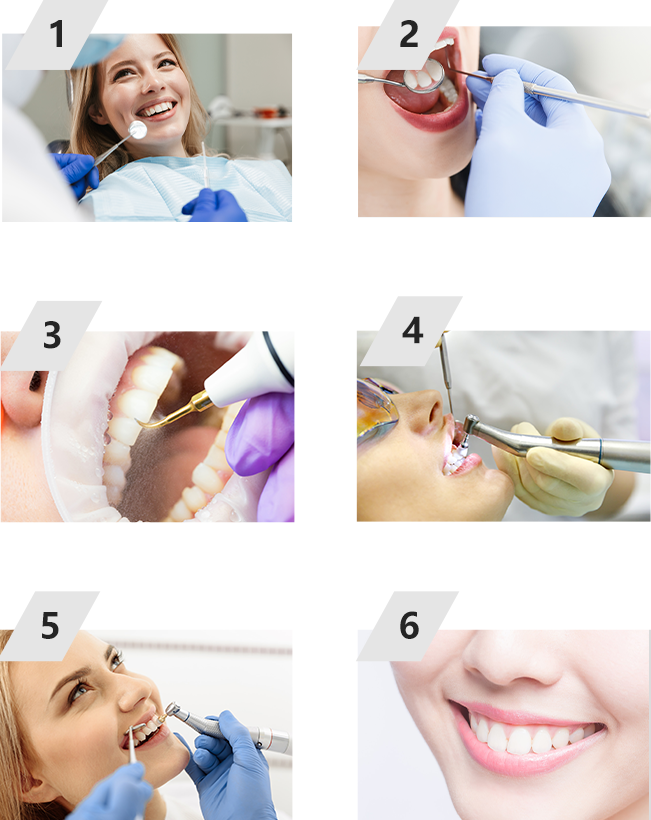 1

2

3

4

5

6